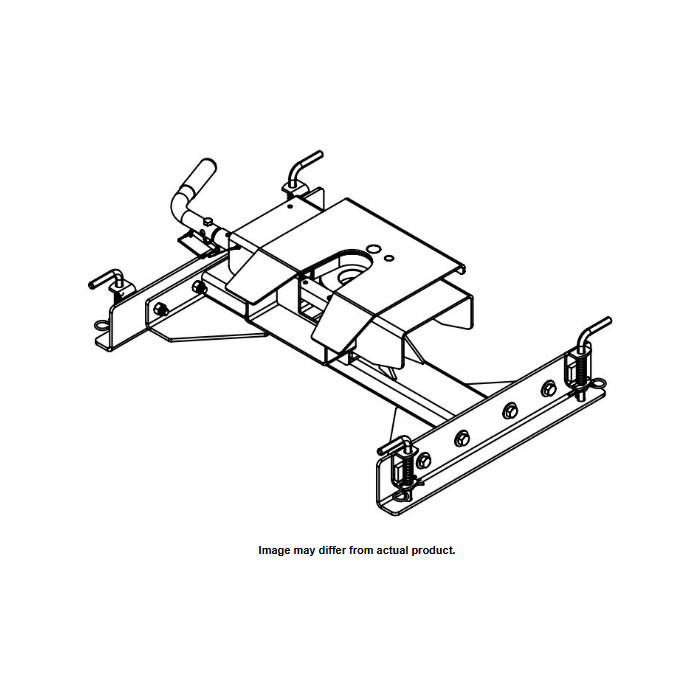 Image may differ from actual product.